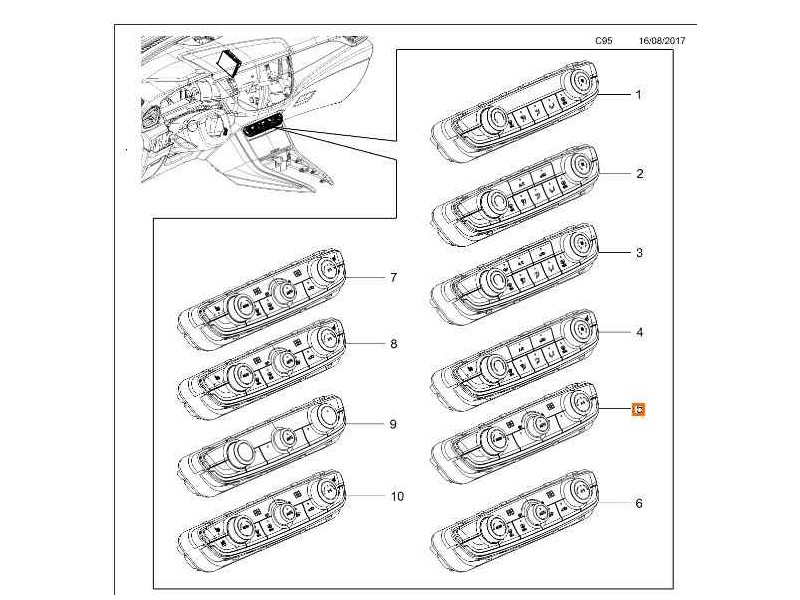 C95 16/08/2017

1
2
3
4
5
6
7
8
9
10